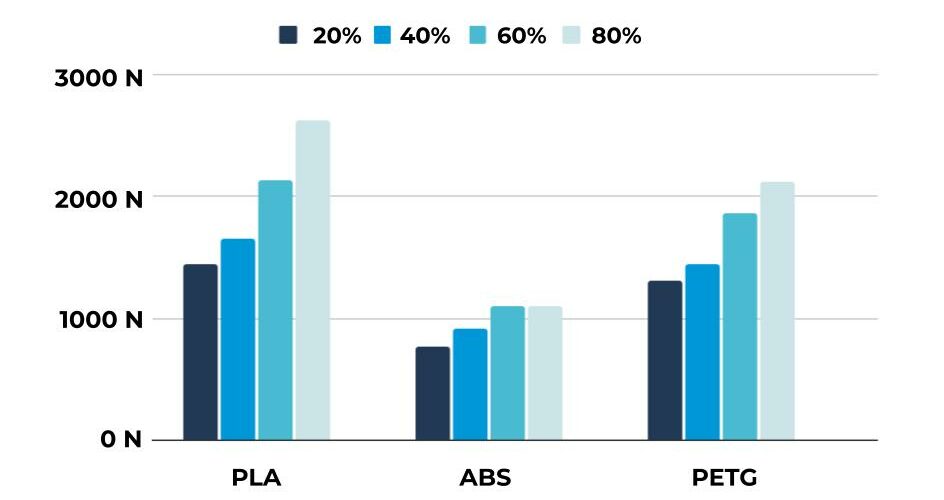 20% 40% 60% 80%

3000 N
2000 N
1000 N
0 N

PLA
ABS
PETG