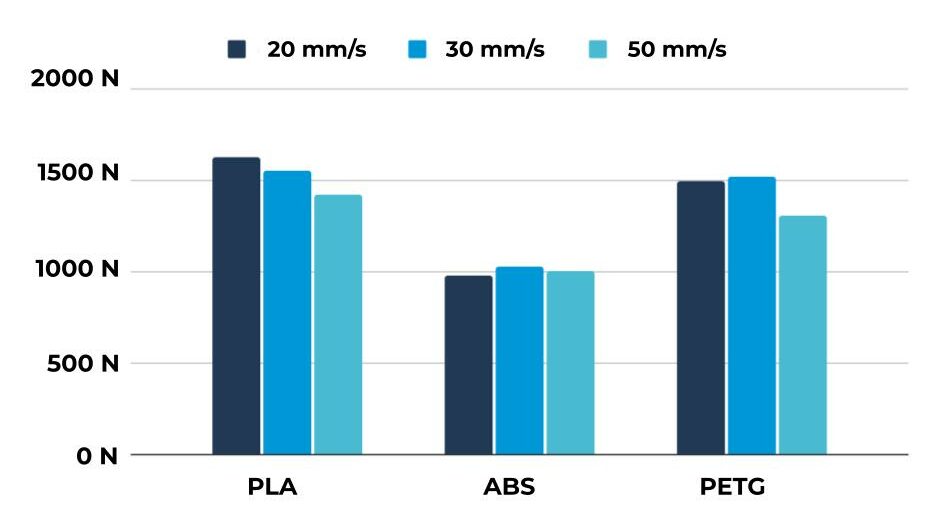 20 mm/s
30 mm/s
50 mm/s

2000 N
1500 N
1000 N
500 N
0 N

PLA
ABS
PETG